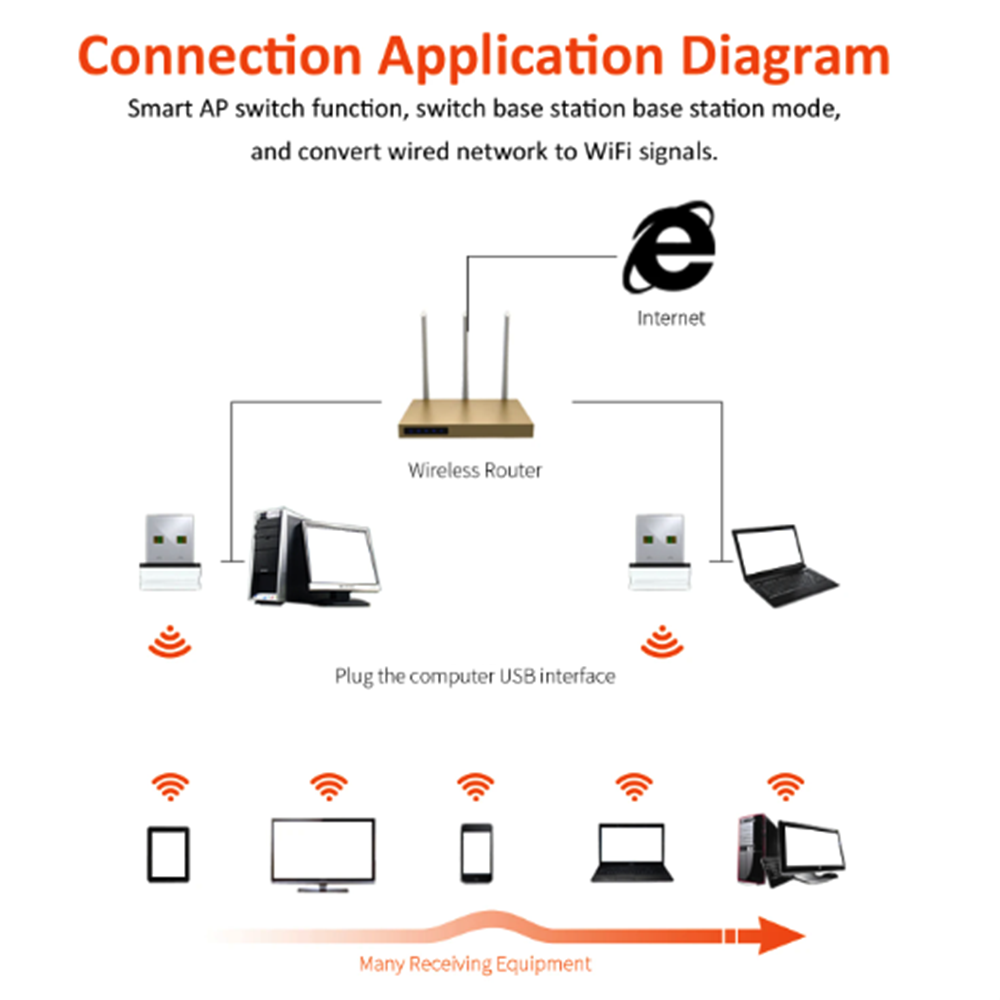 Connection Application Diagram

Smart AP switch function, switch base station base station mode, and convert wired network to WiFi signals.

Internet

Wireless Router

Plug the computer USB interface

Many Receiving Equipment